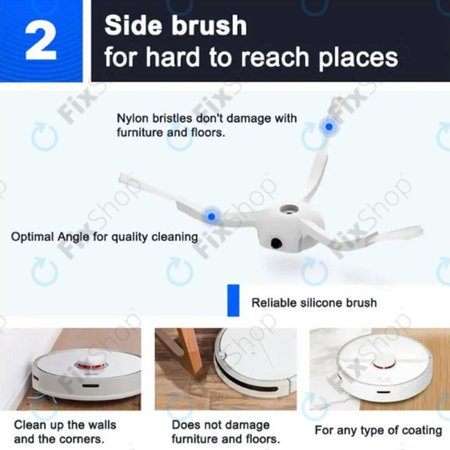 2

Side brush
for hard to reach places

Nylon bristles don't damage with furniture and floors.

Optimal Angle for quality cleaning

Reliable silicone brush

Clean up the walls and the corners.

Does not damage furniture and floors.

For any type of coating

FixShop