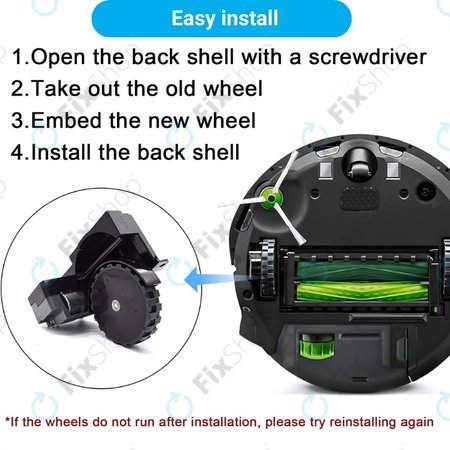 Easy install

1.Open the back shell with a screwdriver
2.Take out the old wheel
3.Embed the new wheel
4.Install the back shell

FixShop

*If the wheels do not run after installation, please try reinstalling again